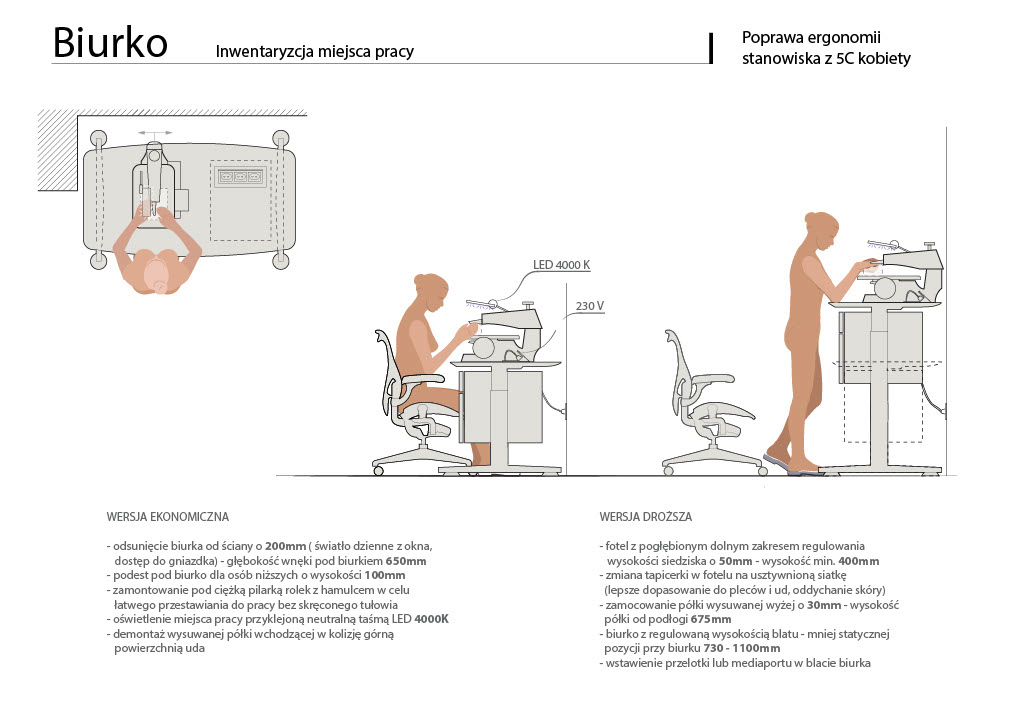 Biurko Inwentaryzcja miejsca pracy

Poprawa ergonomii stanowiska z 5C kobiety

LED 4000 K

230 V

WERSJA EKONOMICZNA

- odsunięcie biurka od ściany o **200mm** ( światło dzienne z okna, dostęp do gniazdka) - głębokość wnęki pod biurkiem **650mm**
- podest pod biurko dla osób niższych o wysokości **100mm**
- zamontowanie pod ciężką pilarką rolek z hamulcem w celu łatwego przestawiania do pracy bez skręconego tułowia
- oświetlenie miejsca pracy przyklejoną neutralną taśmą LED **4000K**
- demontaż wysuwanej półki wchodzącej w kolizję górną powierzchnią uda

WERSJA DROŻSZA

- fotel z pogłębionym dolnym zakresem regulowania wysokości siedziska o **50mm** - wysokość min. **400mm**
- zmiana tapicerki w fotelu na usztywnioną siatkę (lepsze dopasowanie do pleców i ud, oddychanie skóry)
- zamocowanie półki wysuwanej wyżej o **30mm** - wysokość półki od podłogi **675mm**
- biurko z regulowaną wysokością blatu - mniej statycznej pozycji przy biurku **730 - 1100mm**
- wstawienie przelotki lub mediaportu w blacie biurka